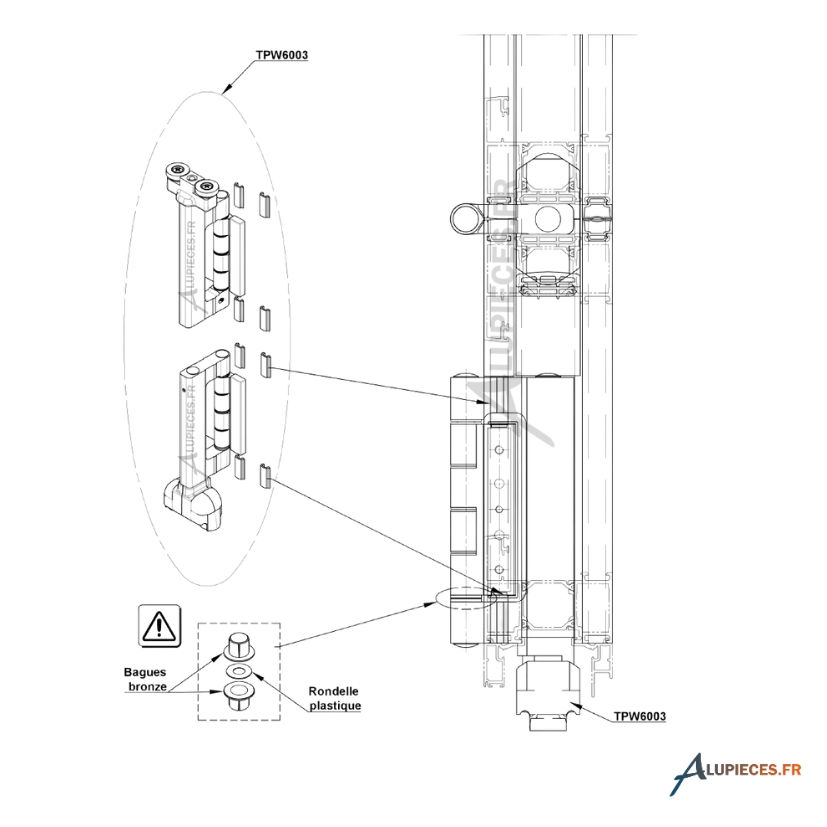 TPW6003

ALUPIECES.FR

ALUPIECES.FR

ALUPIECES.FR

Bagues bronze

Rondelle plastique

TPW6003

ALUPIECES.FR